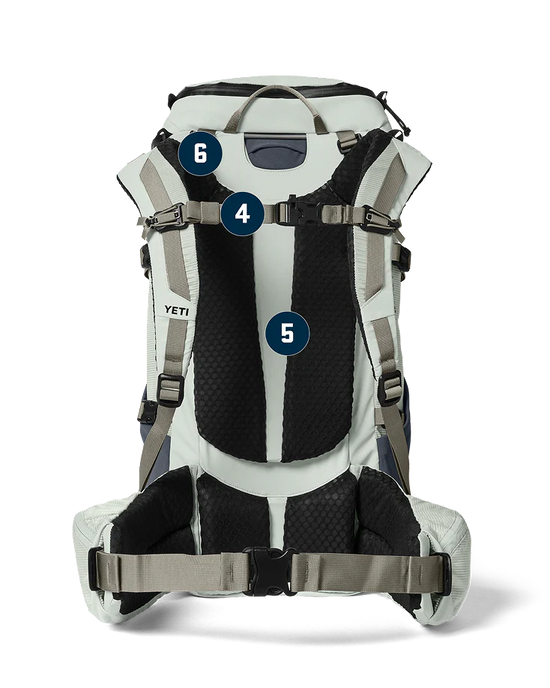 6

4

YETI

5