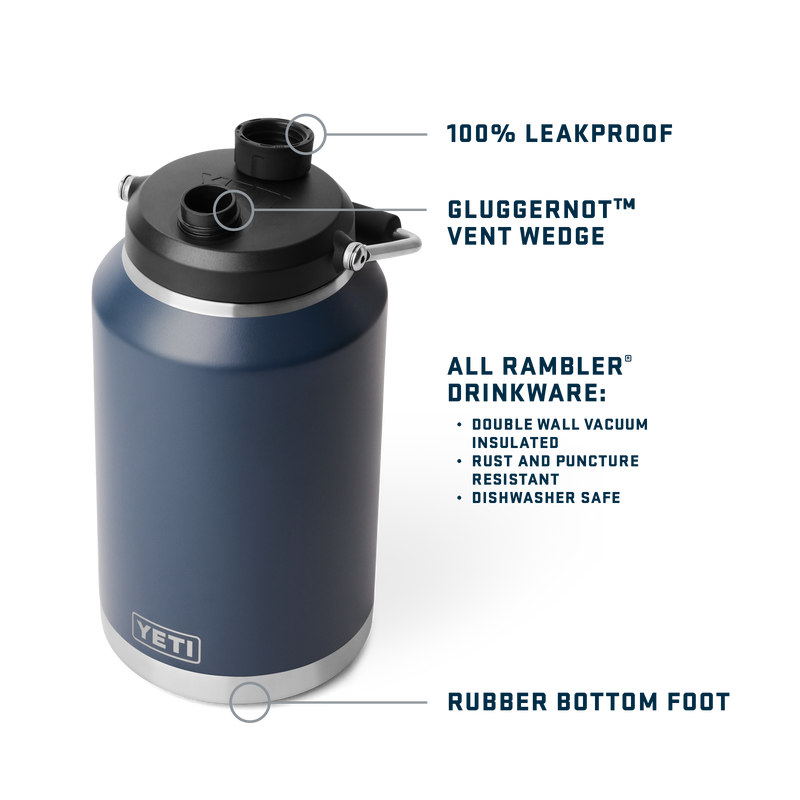 100% LEAKPROOF

GLUGGERNOT™ VENT WEDGE

ALL RAMBLER® DRINKWARE:

• DOUBLE WALL VACUUM INSULATED
• RUST AND PUNCTURE RESISTANT
• DISHWASHER SAFE

YETI

RUBBER BOTTOM FOOT